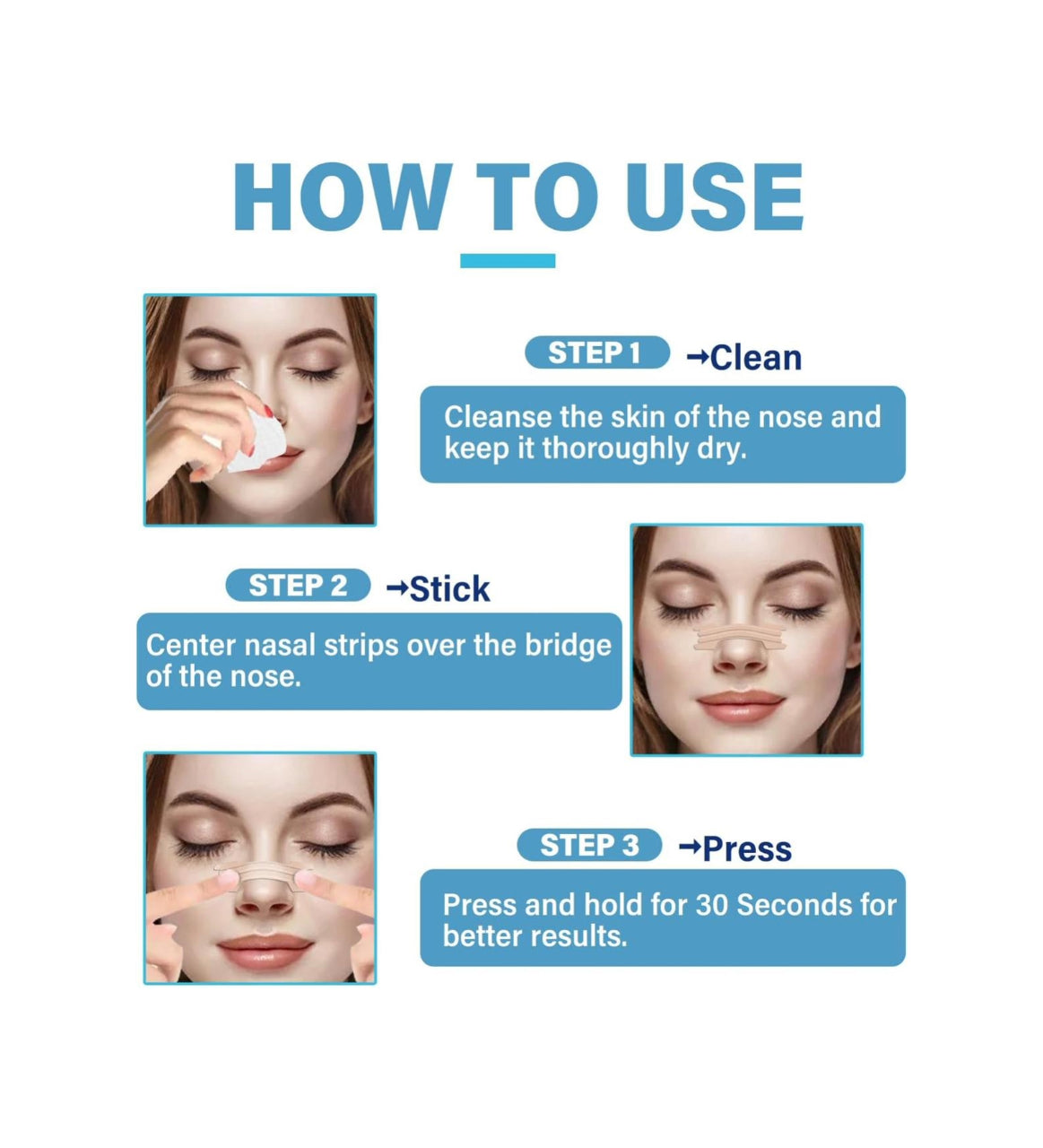 HOW TO USE

STEP 1 →Clean

Cleanse the skin of the nose and keep it thoroughly dry.

STEP 2 →Stick

Center nasal strips over the bridge of the nose.

STEP 3 →Press

Press and hold for 30 Seconds for better results.